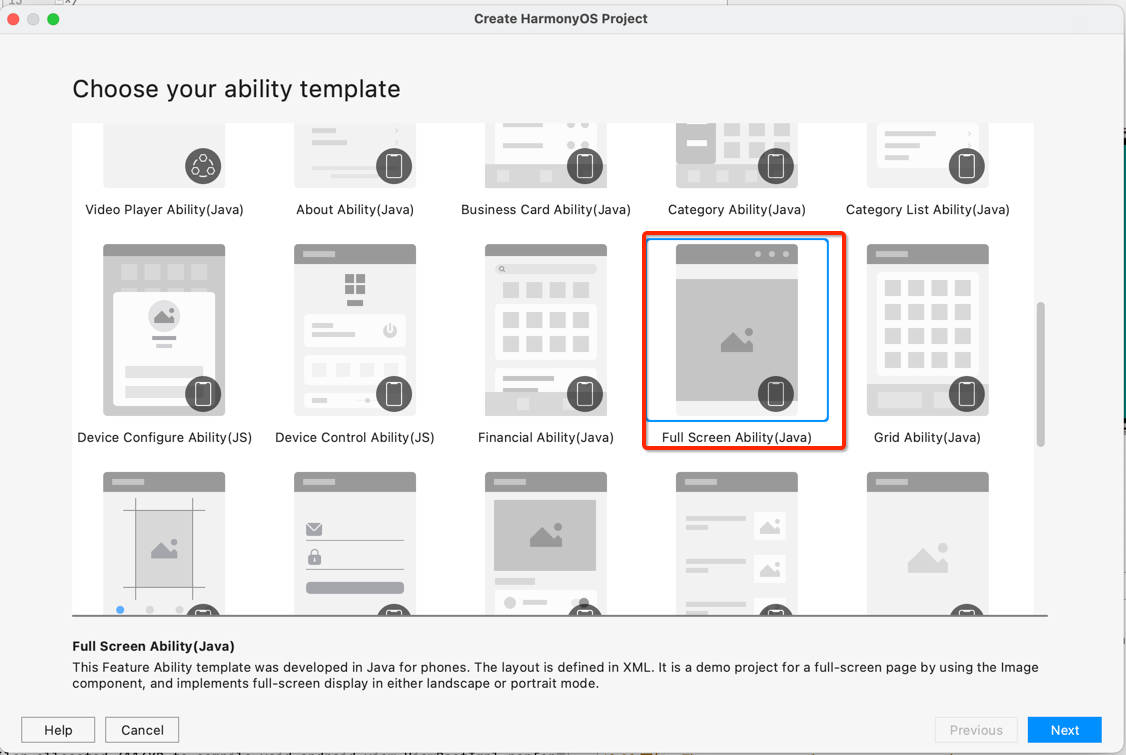 Create HarmonyOS Project

Choose your ability template

Video Player Ability(Java)
About Ability(Java)
Business Card Ability(Java)
Category Ability(Java)
Category List Ability(Java)

Device Configure Ability(JS)
Device Control Ability(JS)
Financial Ability(Java)
Full Screen Ability(Java)
Grid Ability(Java)

Full Screen Ability(Java)

This Feature Ability template was developed in Java for phones. The layout is defined in XML. It is a demo project for a full-screen page by using the Image component, and implements full-screen display in either landscape or portrait mode.

Help
Cancel
Previous
Next